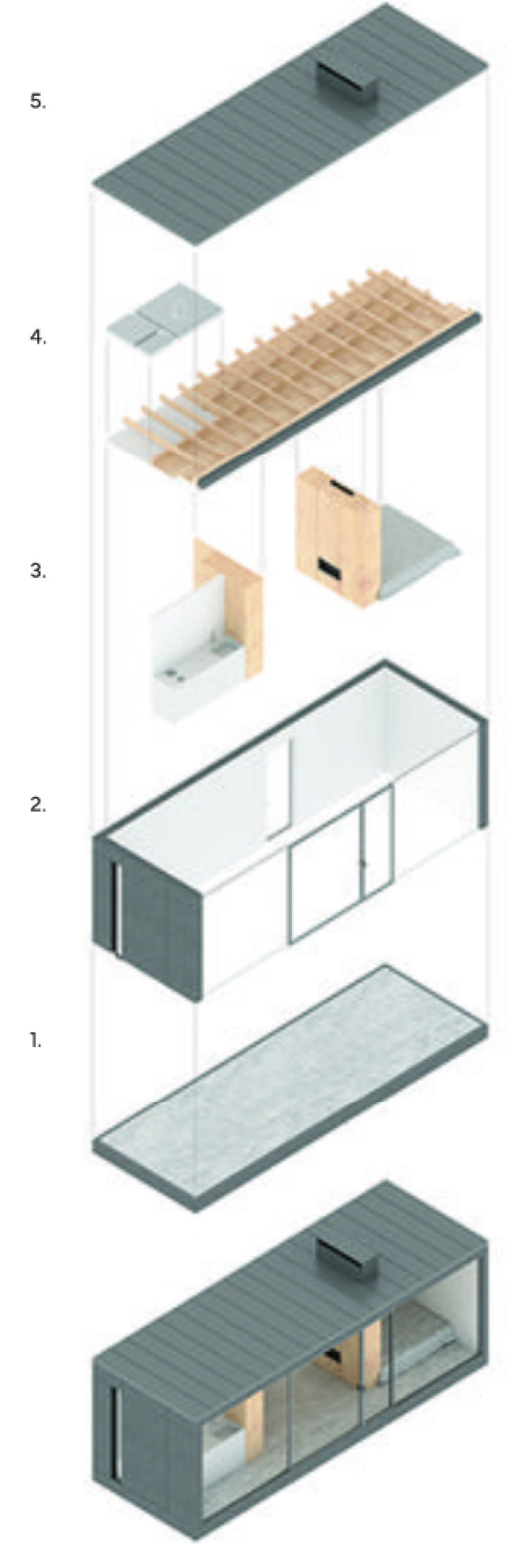 5.

4.

3.

2.

1.